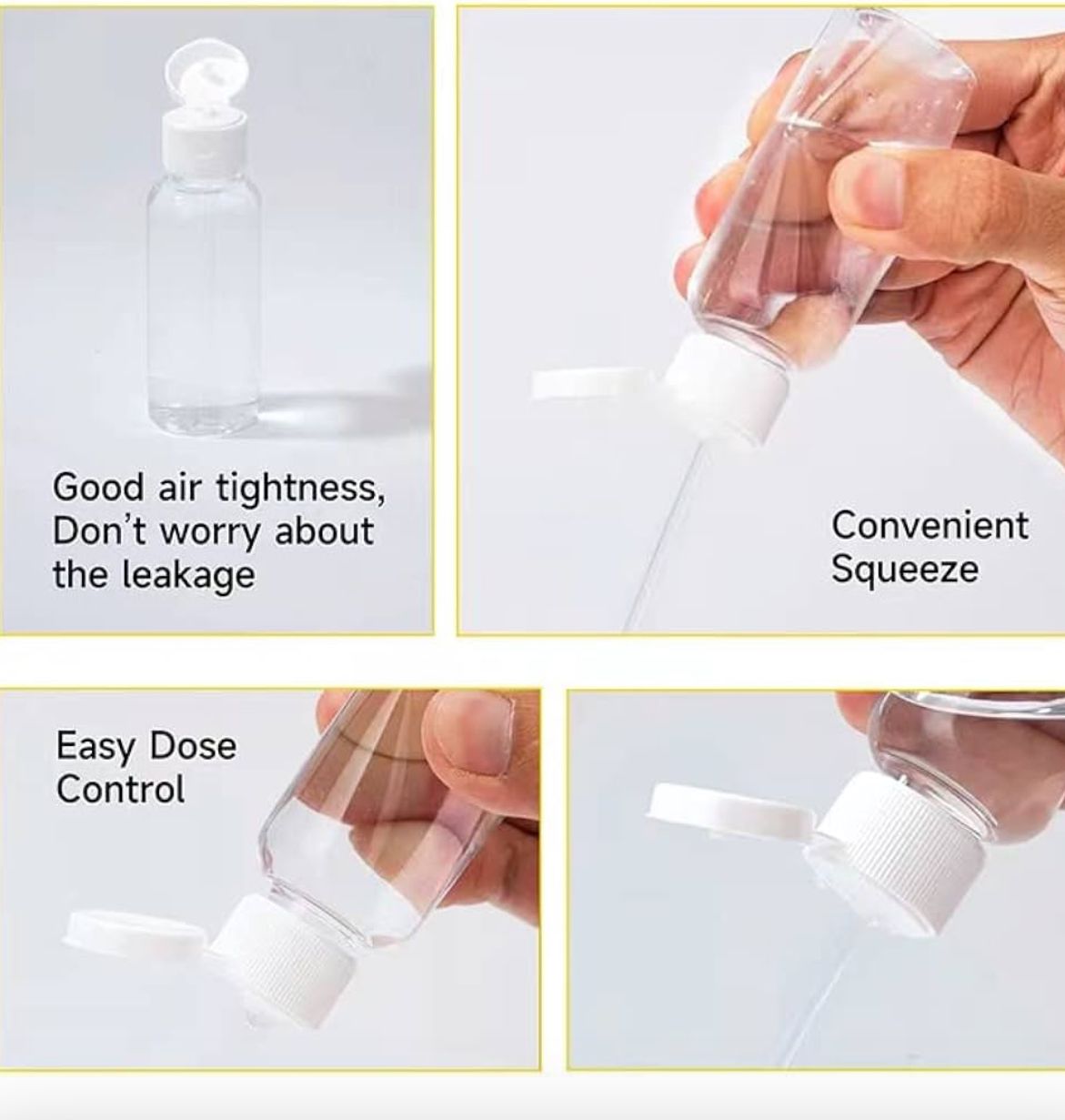 Good air tightness,
Don't worry about
the leakage

Convenient
Squeeze

Easy Dose
Control